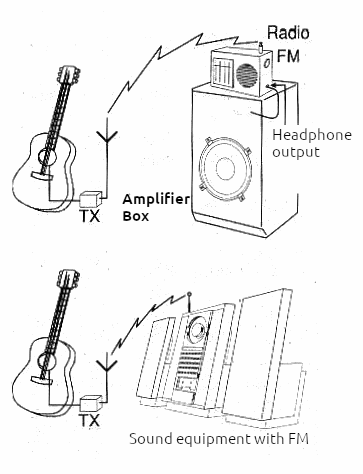 Radio
FM

Headphone
output

TX

Amplifier
Box

TX

Sound equipment with FM